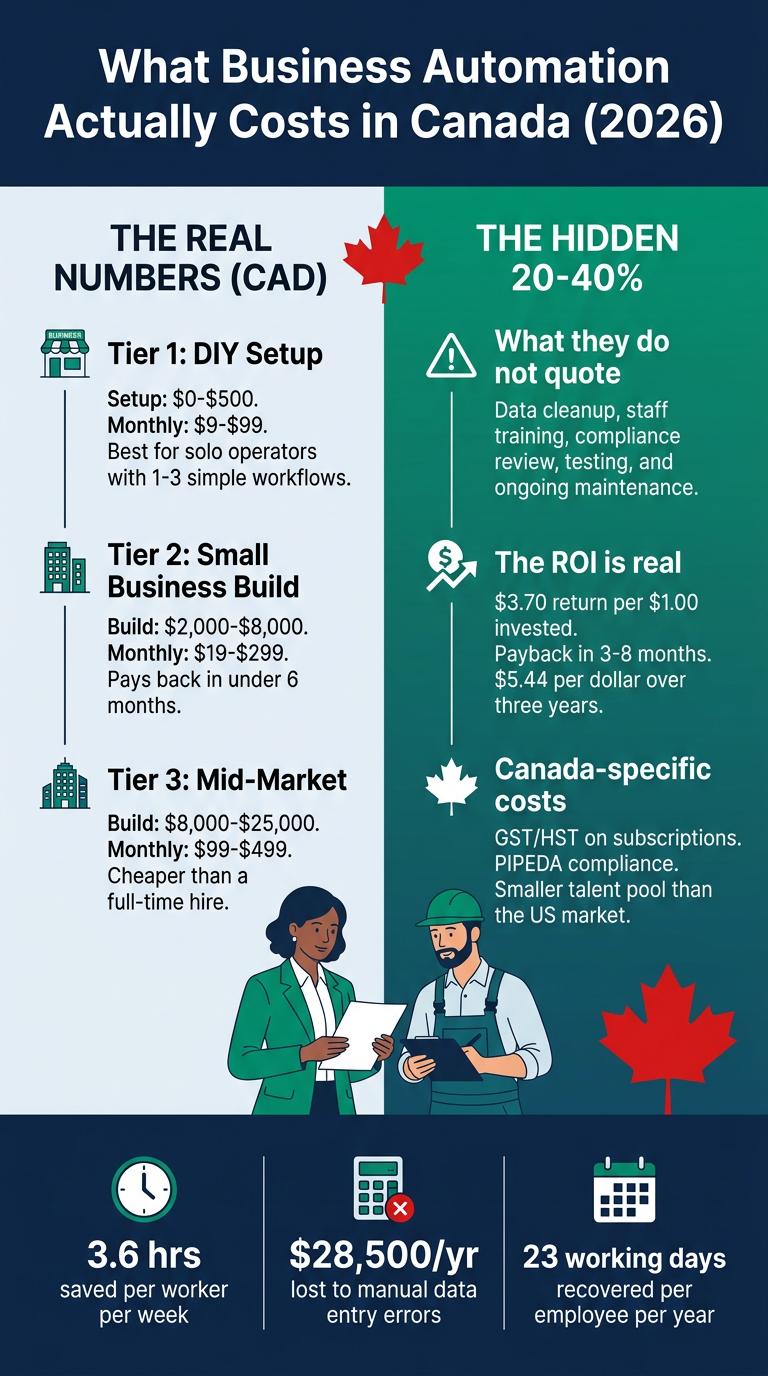 What Business Automation Actually Costs in Canada (2026)

THE REAL NUMBERS (CAD)

BUSINESS

Tier 1: DIY Setup

Setup: \$0-\$500.
Monthly: \$9-\$99.
Best for solo operators with 1-3 simple workflows.

Tier 2: Small Business Build

Build: \$2,000-\$8,000.
Monthly: \$19-\$299.
Pays back in under 6 months.

Tier 3: Mid-Market

Build: \$8,000-\$25,000.
Monthly: \$99-\$499.
Cheaper than a full-time hire.

THE HIDDEN 20-40%

What they do not quote

Data cleanup, staff training, compliance review, testing, and ongoing maintenance.

The ROI is real

\$3.70 return per \$1.00 invested.
Payback in 3-8 months.
\$5.44 per dollar over three years.

Canada-specific costs

GST/HST on subscriptions.
PIPEDA compliance.
Smaller talent pool than the US market.

3.6 hrs
saved per worker per week

\$28,500/yr
lost to manual data entry errors

23 working days
recovered per employee per year